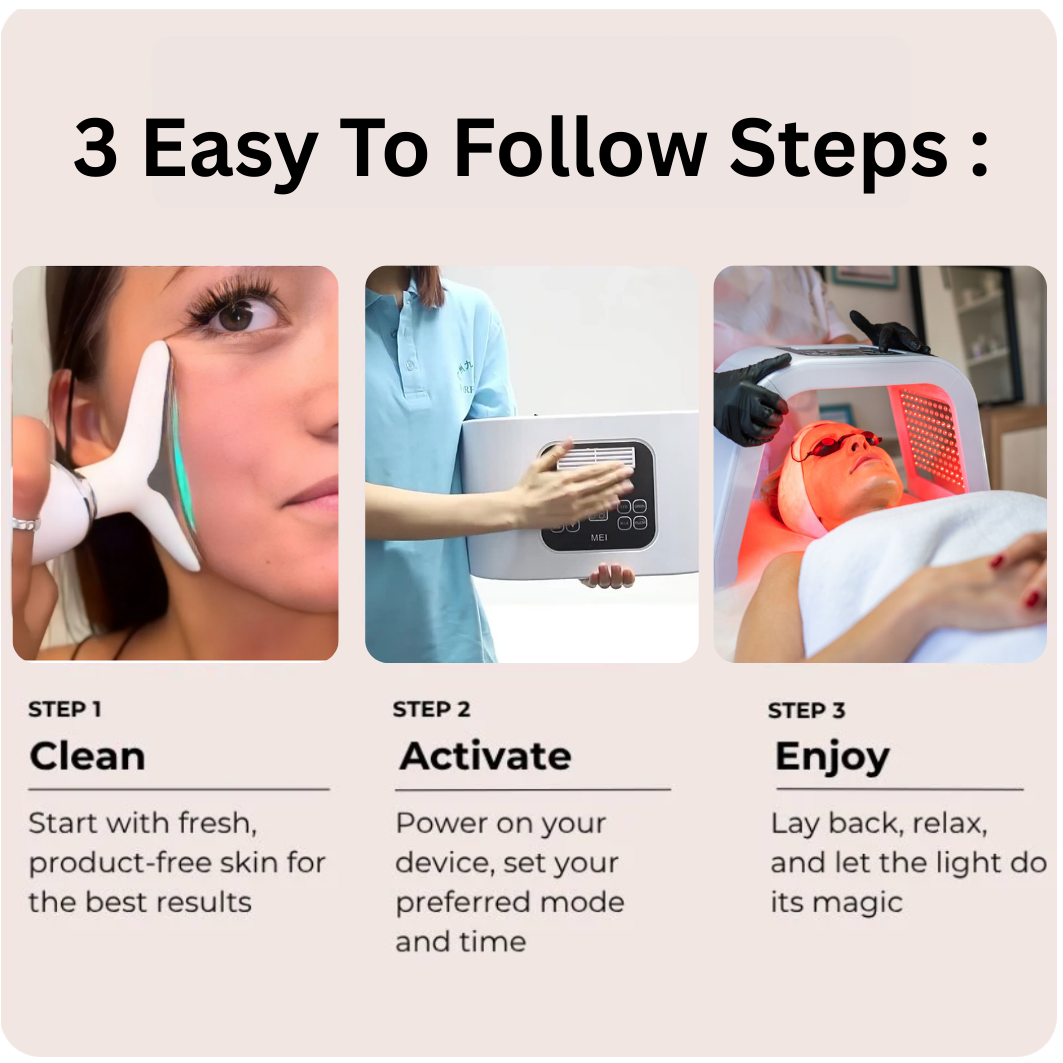 3 Easy To Follow Steps :

MEI

STEP 1
Clean

Start with fresh, product-free skin for the best results

STEP 2
Activate

Power on your device, set your preferred mode and time

STEP 3
Enjoy

Lay back, relax, and let the light do its magic